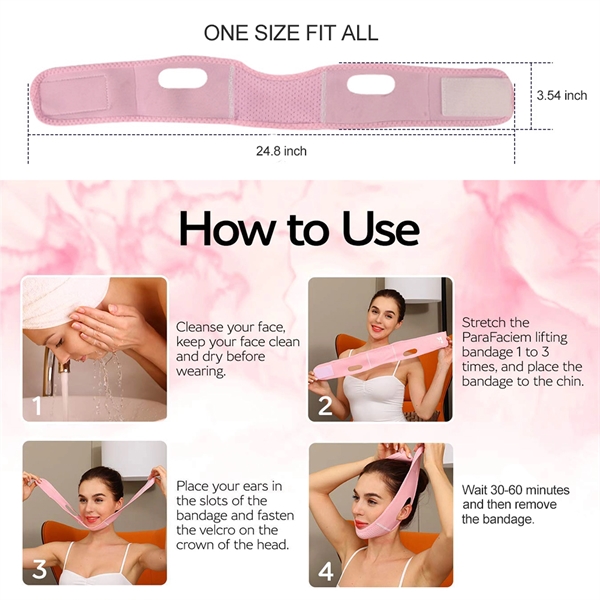 ONE SIZE FIT ALL

3.54 inch

24.8 inch

How to Use

1

Cleanse your face, keep your face clean and dry before wearing.

2

Stretch the ParaFaciem lifting bandage 1 to 3 times, and place the bandage to the chin.

3

Place your ears in the slots of the bandage and fasten the velcro on the crown of the head.

4

Wait 30-60 minutes and then remove the bandage.