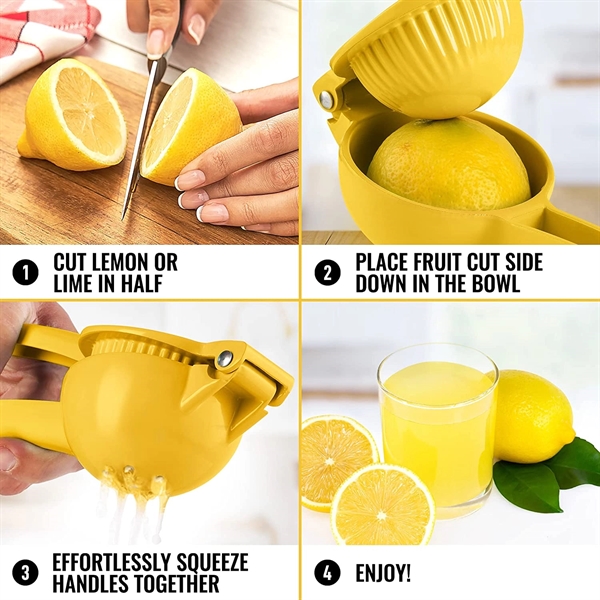 1 CUT LEMON OR LIME IN HALF

2 PLACE FRUIT CUT SIDE DOWN IN THE BOWL

3 EFFORTLESSLY SQUEEZE HANDLES TOGETHER

4 ENJOY!